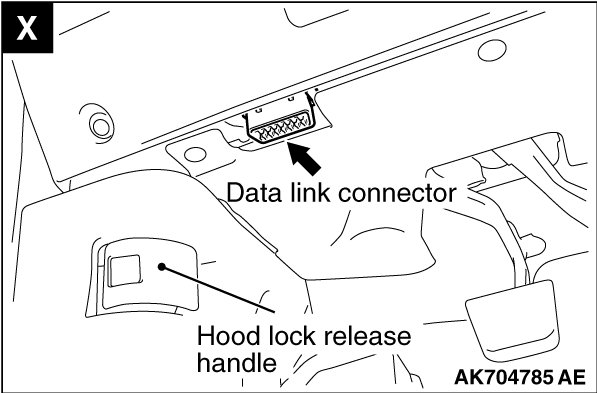 X

Data link connector

Hood lock release handle

AK704785 AE