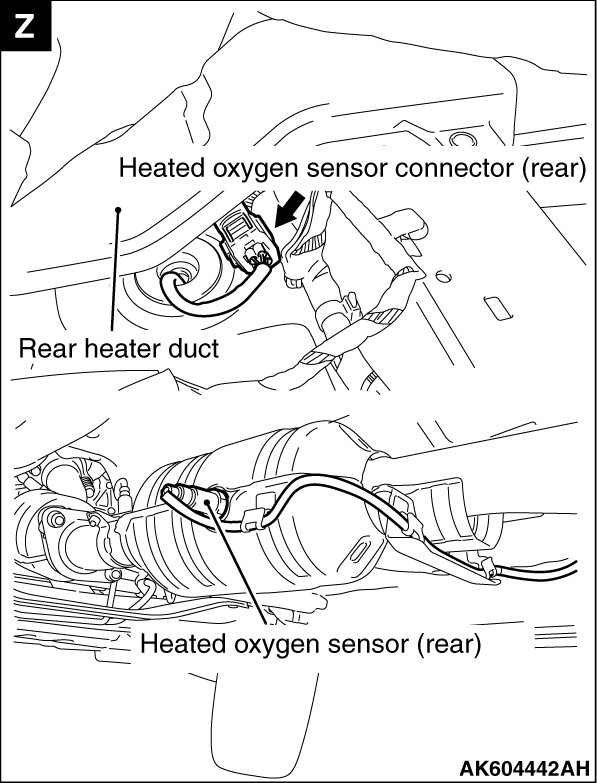 Z

Heated oxygen sensor connector (rear)

Rear heater duct

Heated oxygen sensor (rear)

AK604442AH