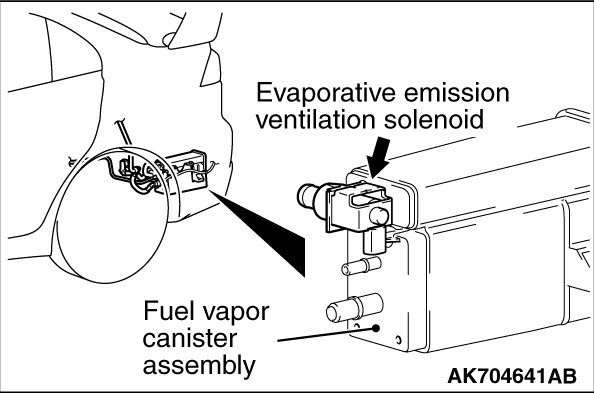 Evaporative emission ventilation solenoid

Fuel vapor canister assembly

AK704641AB