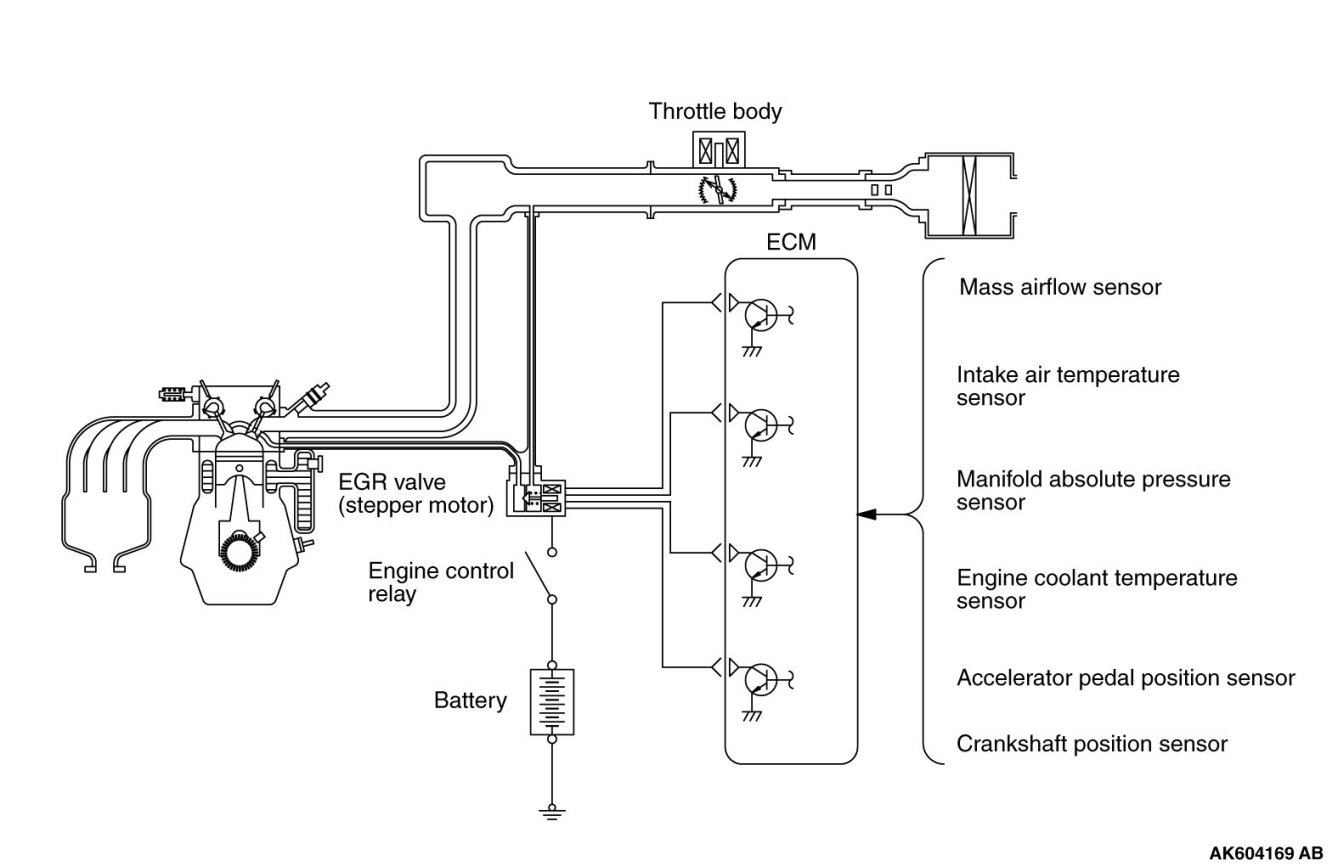 Throttle body

ECM

Mass airflow sensor

Intake air temperature sensor

Manifold absolute pressure sensor

Engine coolant temperature sensor

Accelerator pedal position sensor

Crankshaft position sensor

EGR valve (stepper motor)

Engine control relay

Battery

AK604169 AB