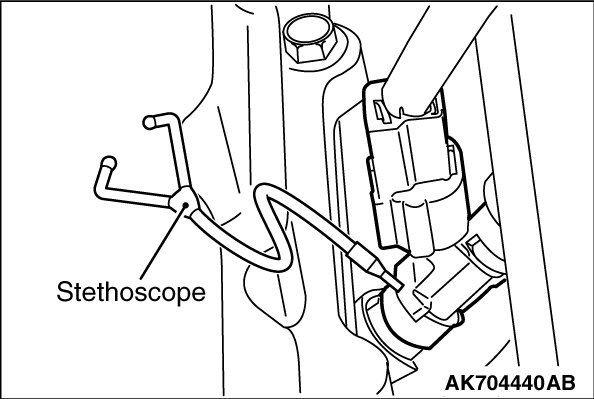 Stethoscope

AK704440AB