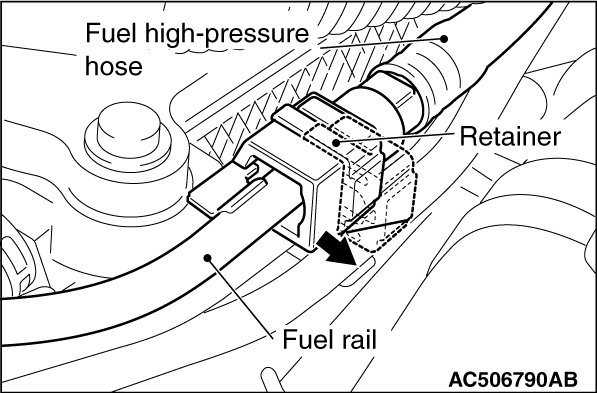 Fuel high-pressure hose

Retainer

Fuel rail

AC506790AB