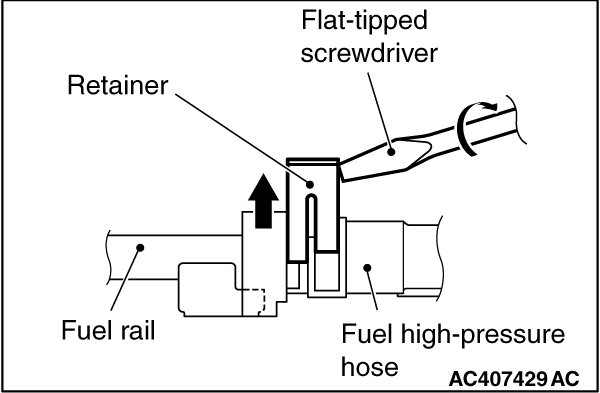 Flat-tipped screwdriver

Retainer

Fuel rail

Fuel high-pressure hose

AC407429 AC