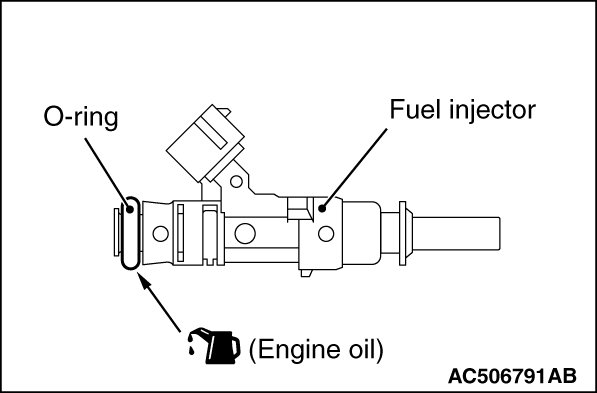 O-ring

Fuel injector

(Engine oil)

AC506791AB