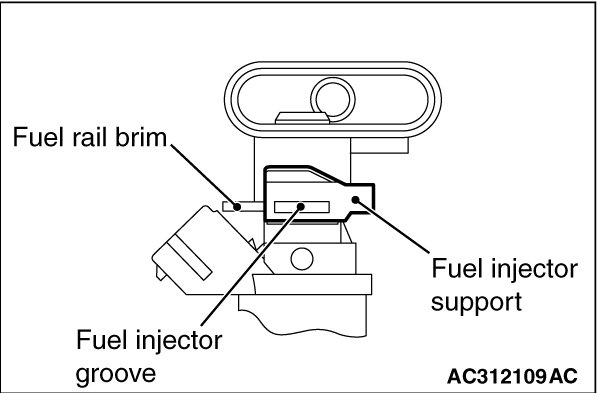 Fuel rail brim

Fuel injector support

Fuel injector groove

AC312109AC