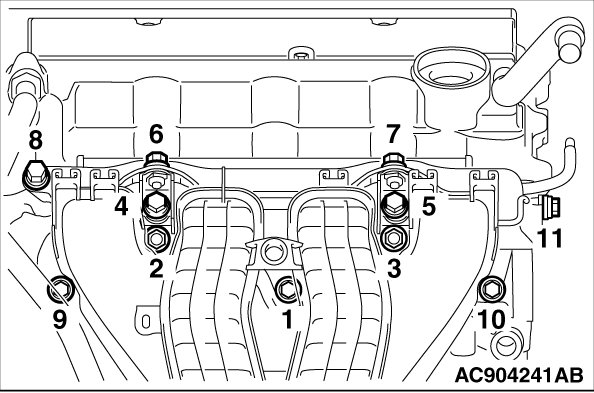 8
6
7
4
5
11
2
3
9
1
10
AC904241AB