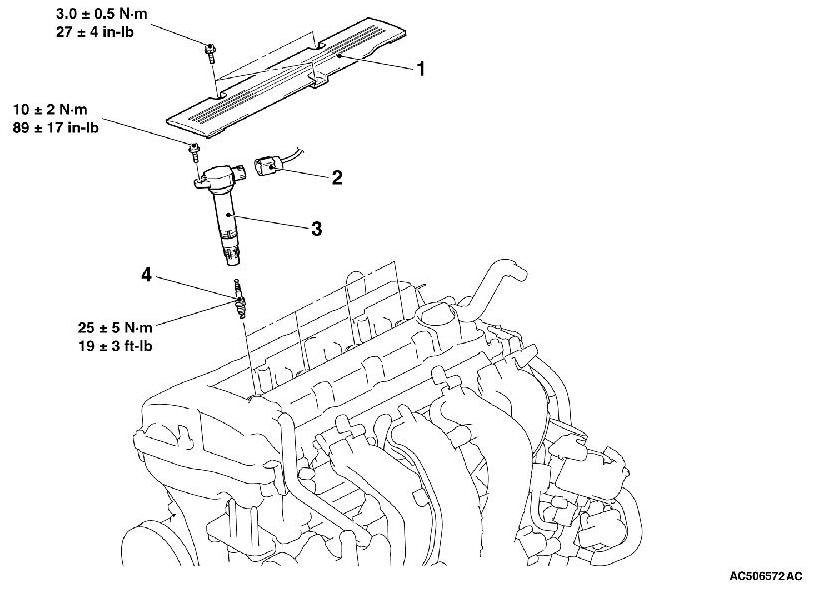 3.0 ± 0.5 N·m
27 ± 4 in-lb

1

10 ± 2 N·m
89 ± 17 in-lb

2

3

4

25 ± 5 N·m
19 ± 3 ft-lb

AC506572 AC