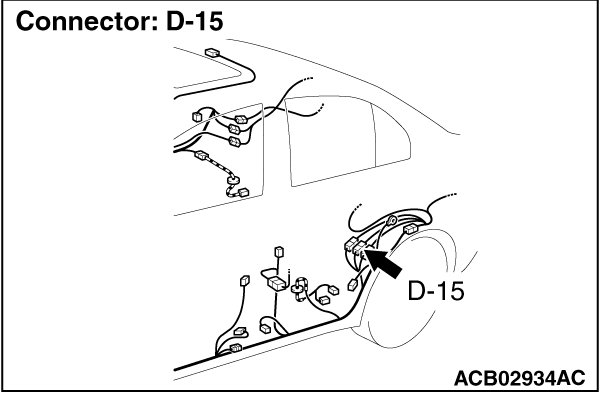 Connector: D-15

D-15

ACB02934AC