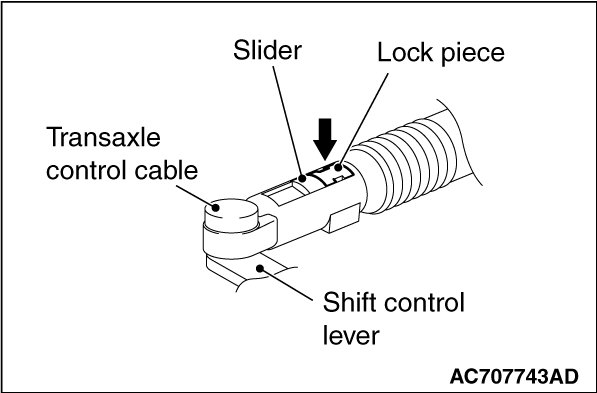 Slider

Lock piece

Transaxle control cable

Shift control lever

AC707743AD