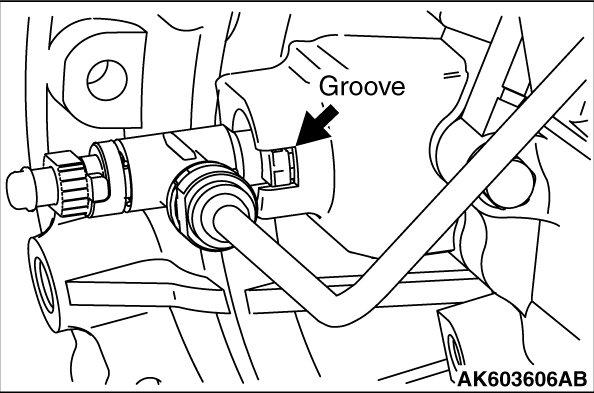 Groove

AK603606AB