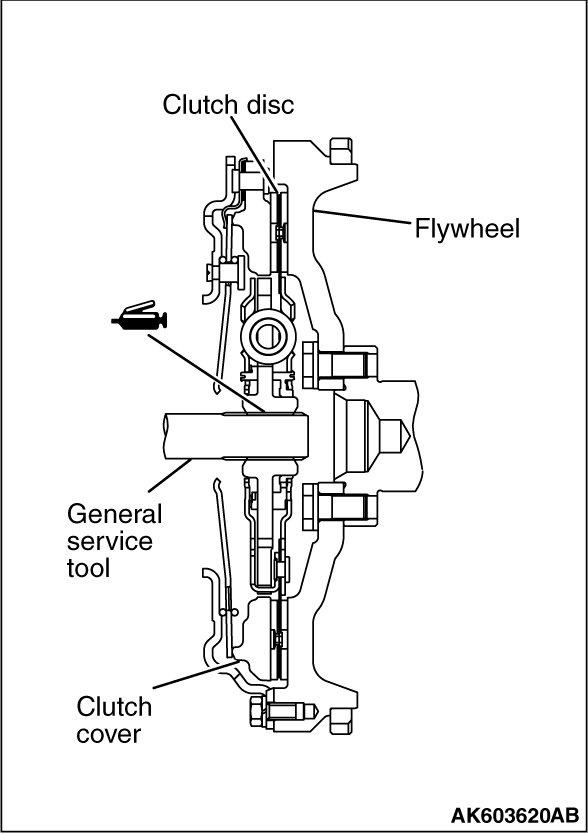 Clutch disc

Flywheel

General service tool

Clutch cover

AK603620AB