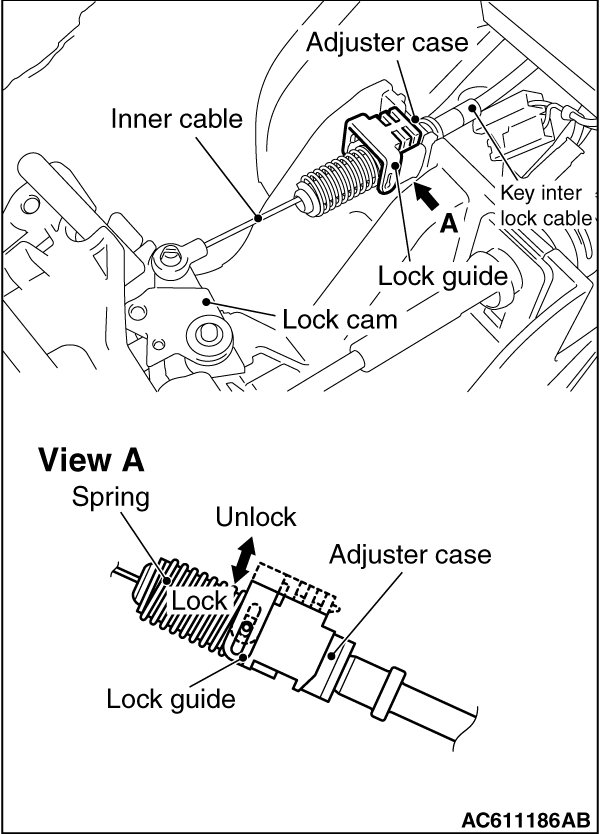 Adjuster case
Inner cable
Key inter lock cable
A
Lock guide
Lock cam

View A
Spring
Unlock
Adjuster case
Lock
Lock guide

AC611186AB