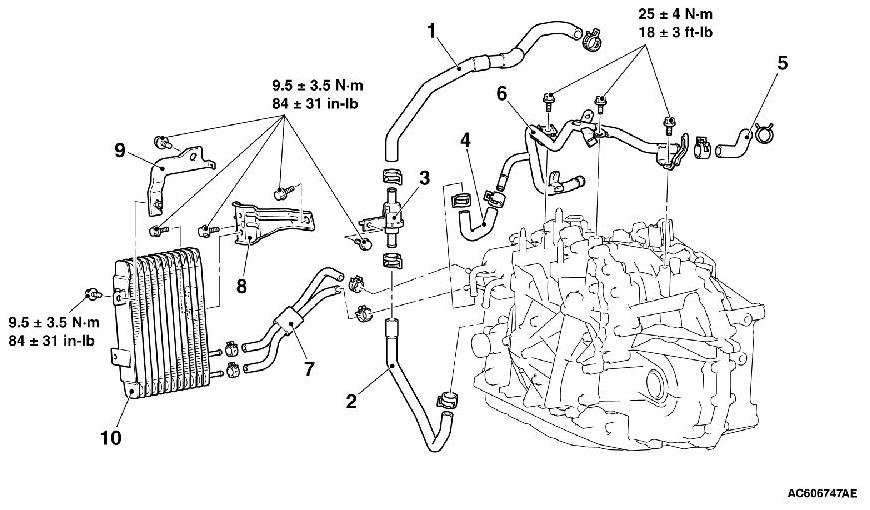 1
25 ± 4 N·m
18 ± 3 ft-lb
5
9.5 ± 3.5 N·m
84 ± 31 in-lb
6
9
4
3
8
9.5 ± 3.5 N·m
84 ± 31 in-lb
7
2
10
AC606747AE