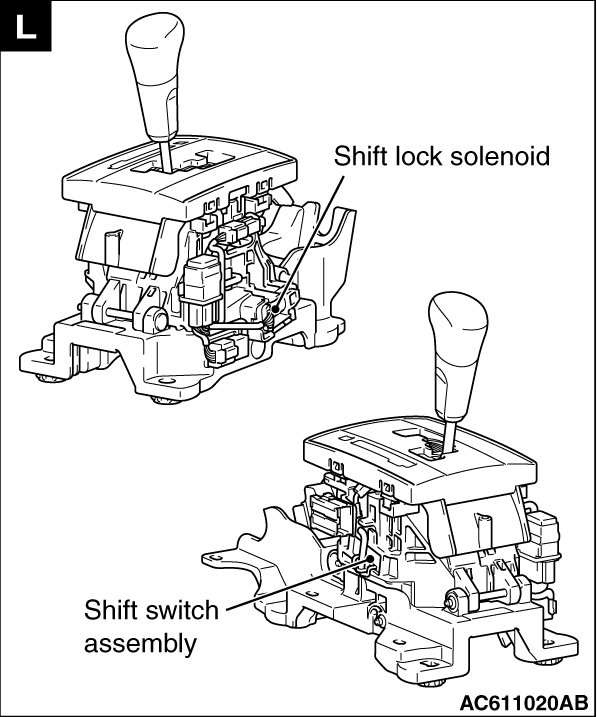 L

Shift lock solenoid

Shift switch assembly

AC611020AB