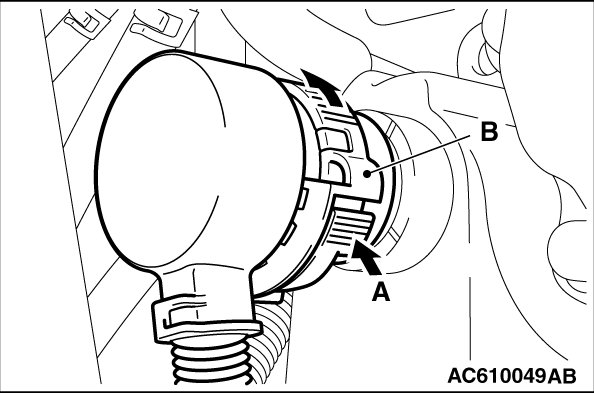 B
A
AC610049AB