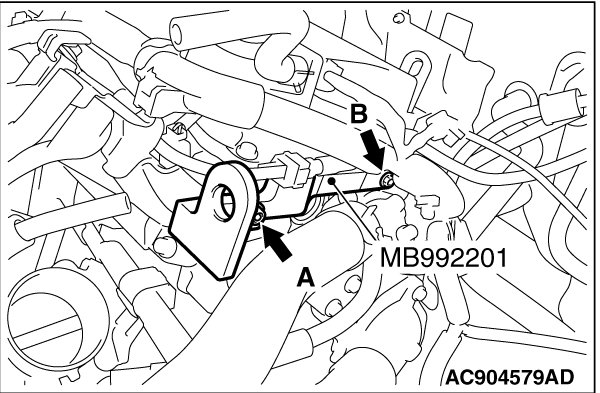 B
MB992201
A
AC904579AD