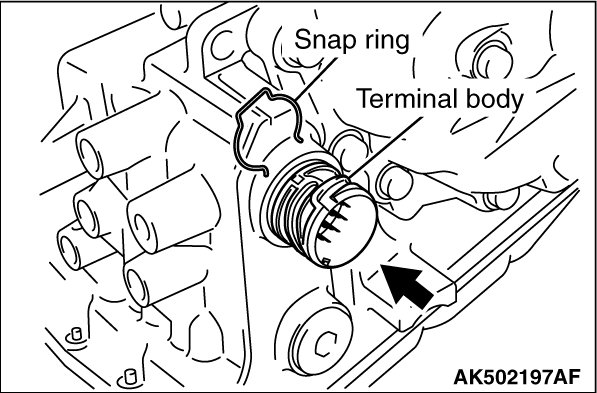 Snap ring
Terminal body
AK502197AF