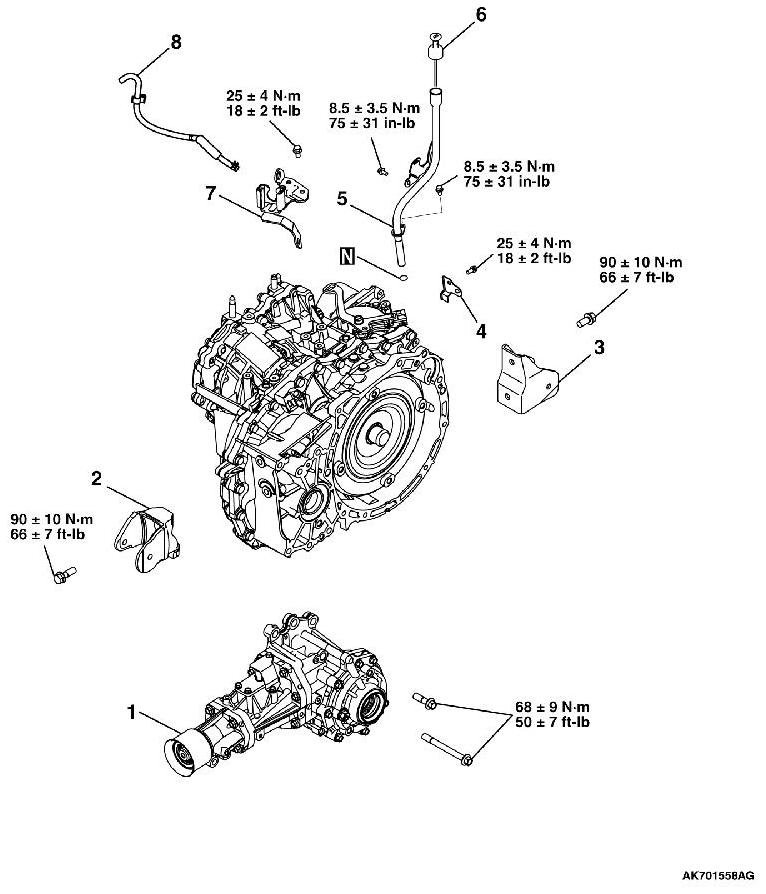 8

6

25 ± 4 N·m
18 ± 2 ft-lb

8.5 ± 3.5 N·m
75 ± 31 in-lb

8.5 ± 3.5 N·m
75 ± 31 in-lb

7

5

N

25 ± 4 N·m
18 ± 2 ft-lb

90 ± 10 N·m
66 ± 7 ft-lb

4

3

2

90 ± 10 N·m
66 ± 7 ft-lb

1

68 ± 9 N·m
50 ± 7 ft-lb

AK701558AG