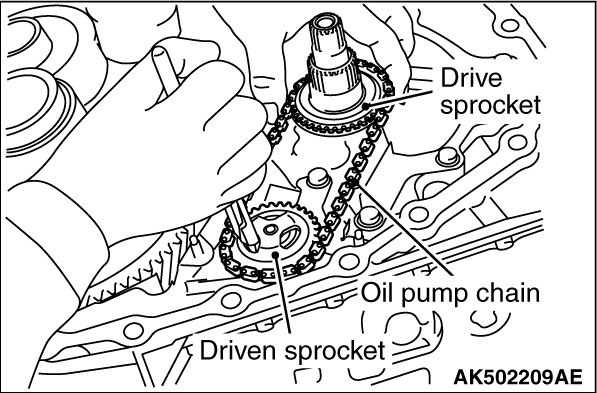 Drive sprocket

Oil pump chain

Driven sprocket

AK502209AE