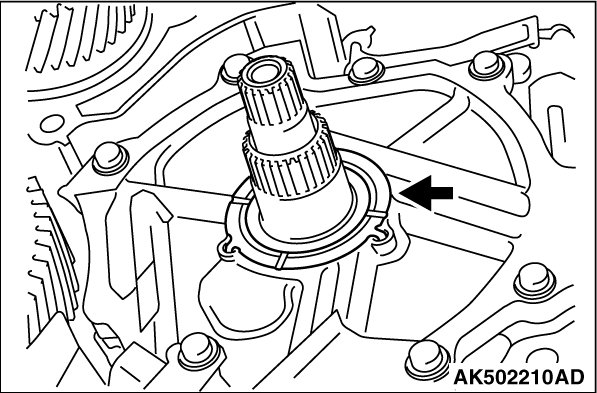 AK502210AD