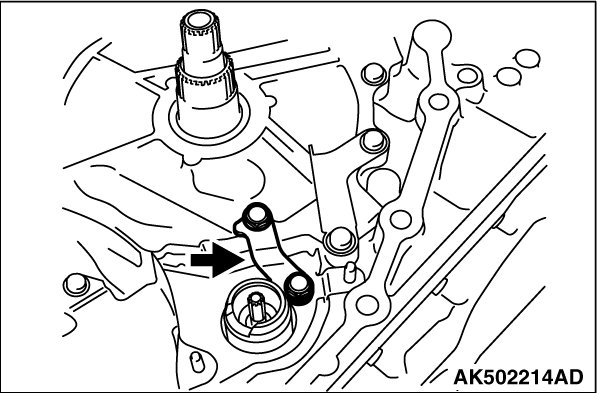 AK502214AD