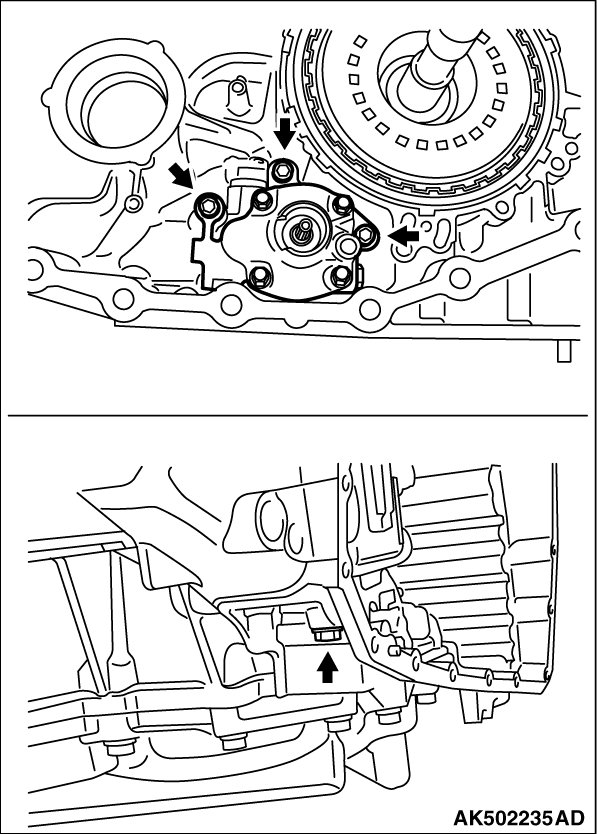 AK502235AD