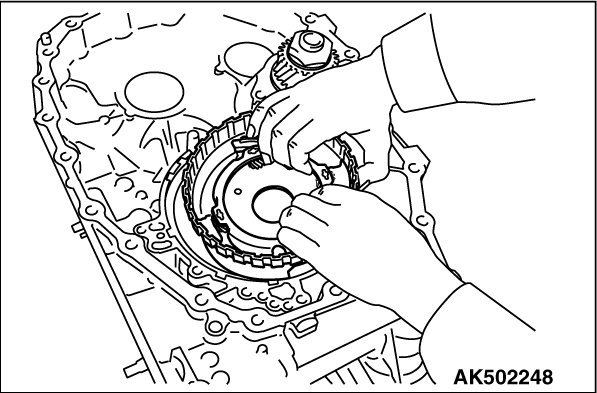 AK502248