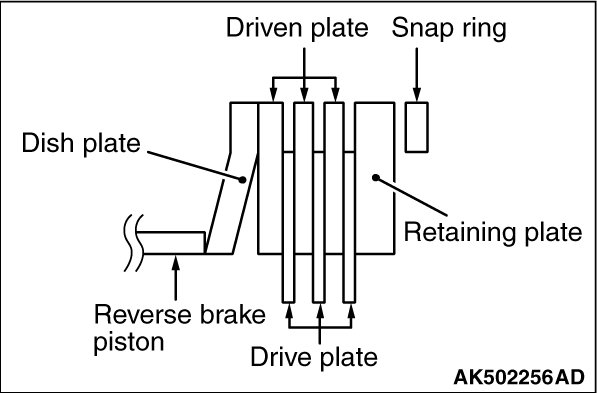 Driven plate
Snap ring
Dish plate
Retaining plate
Reverse brake piston
Drive plate
AK502256AD