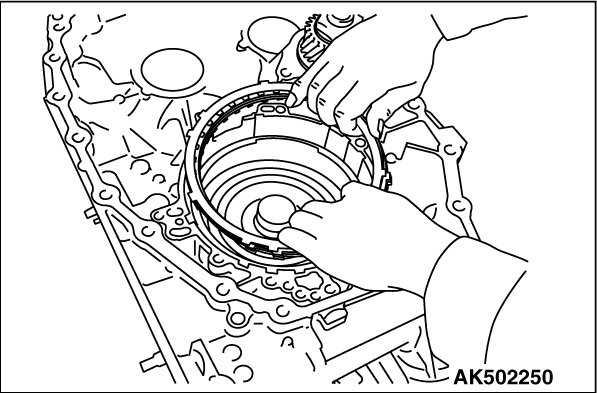 AK502250