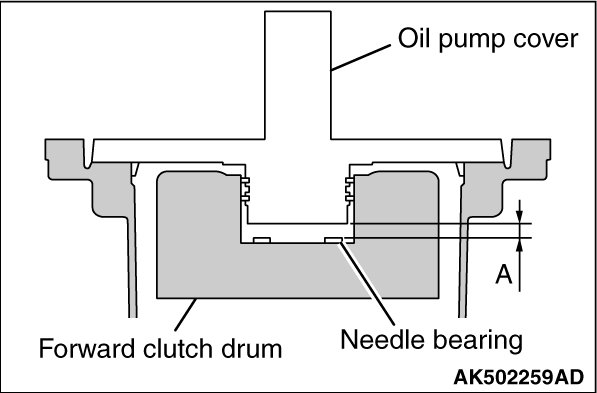 Oil pump cover

A

Forward clutch drum

Needle bearing

AK502259AD