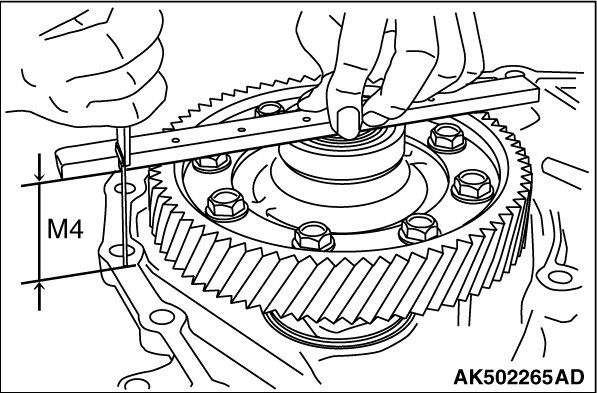 M4

AK502265AD