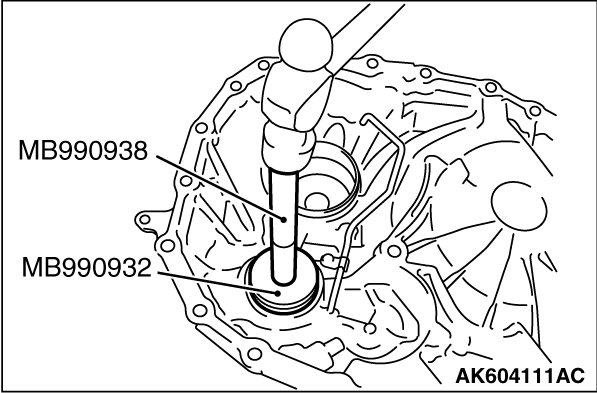 MB990938

MB990932

AK604111AC