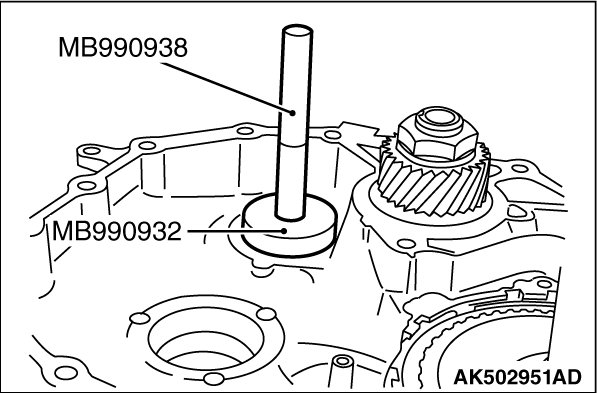 MB990938

MB990932

AK502951AD