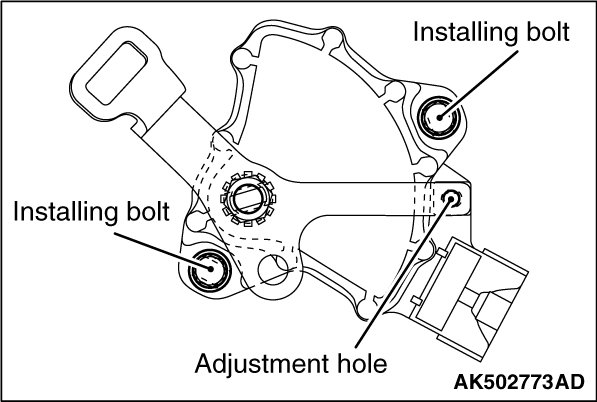 Installing bolt

Installing bolt

Adjustment hole

AK502773AD