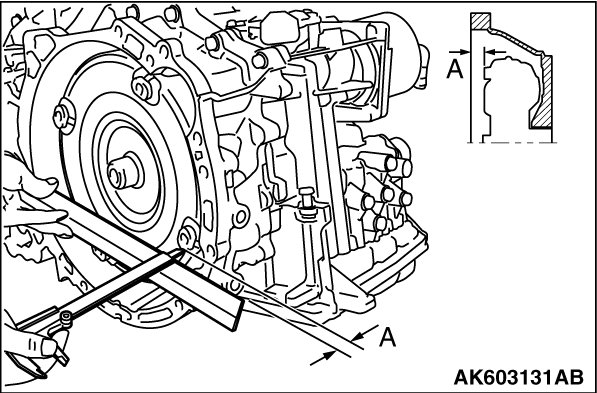 A

A

AK603131AB