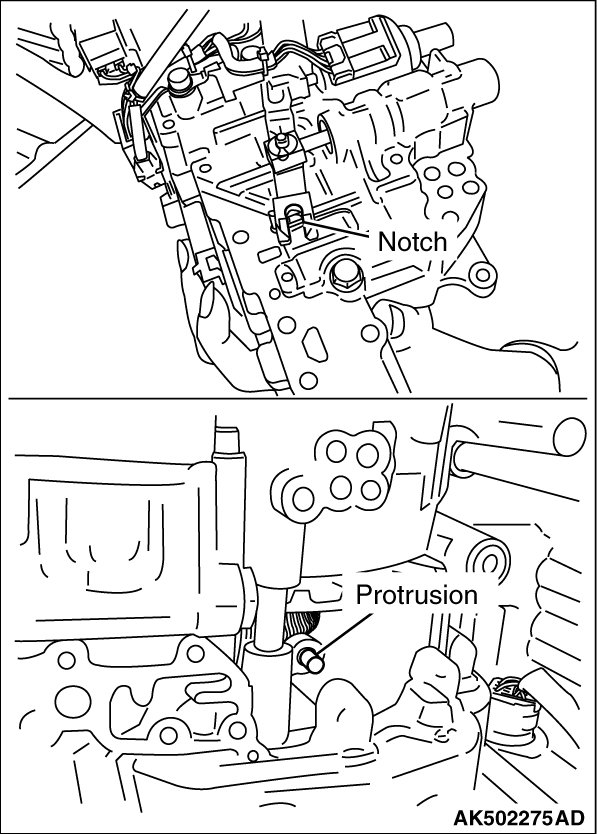 Notch

Protrusion

AK502275AD