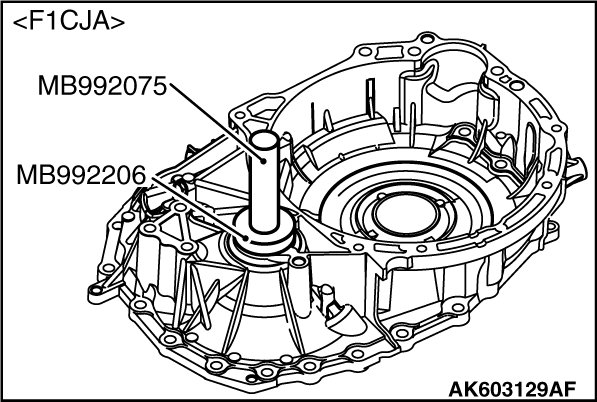 <F1CJA>

MB992075

MB992206

AK603129AF