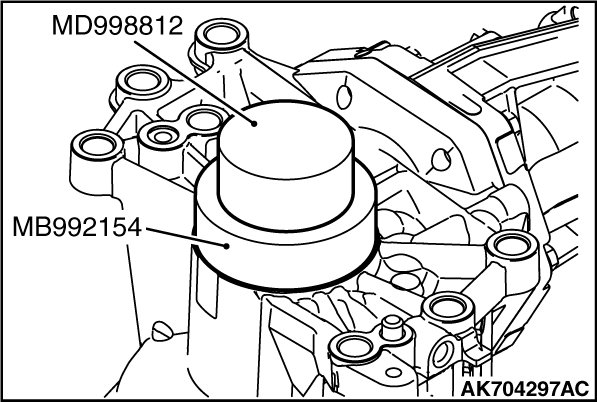 MD998812

MB992154

AK704297AC