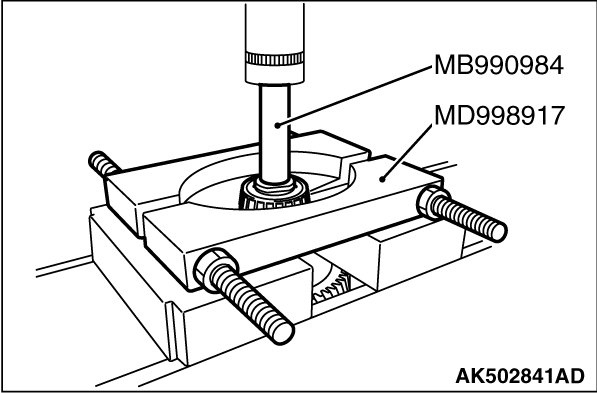 MB990984
MD998917
AK502841AD