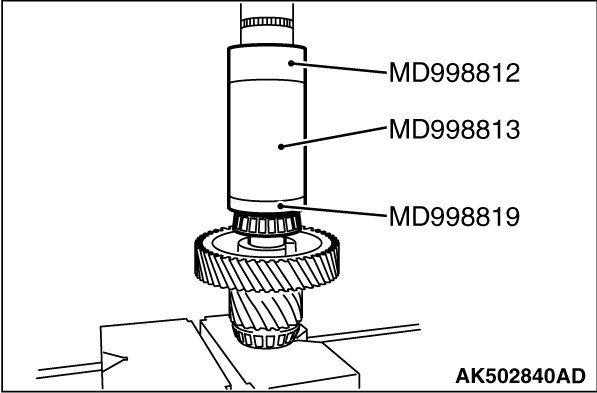 MD998812
MD998813
MD998819
AK502840AD