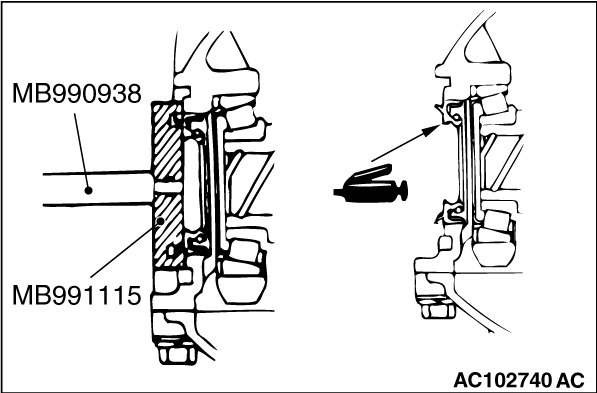 MB990938

MB991115

AC102740 AC