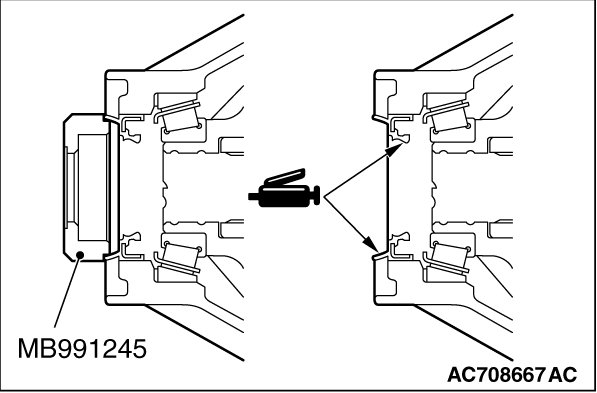 MB991245

AC708667 AC