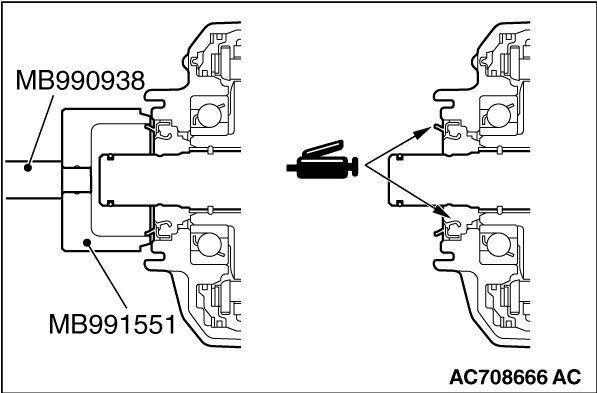 MB990938

MB991551

AC708666 AC