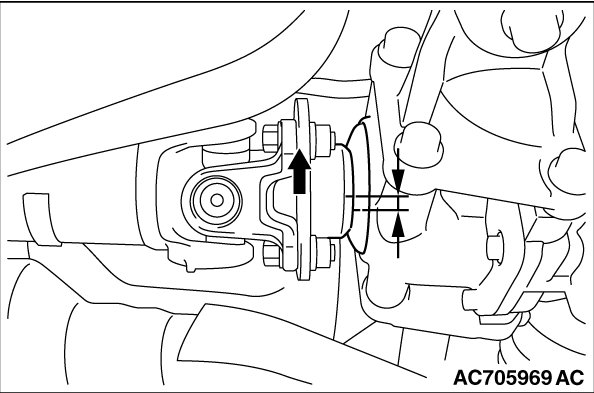 AC705969 AC