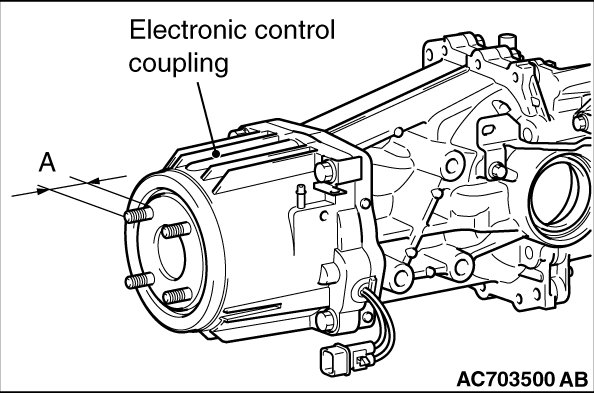 Electronic control coupling

A

AC703500 AB