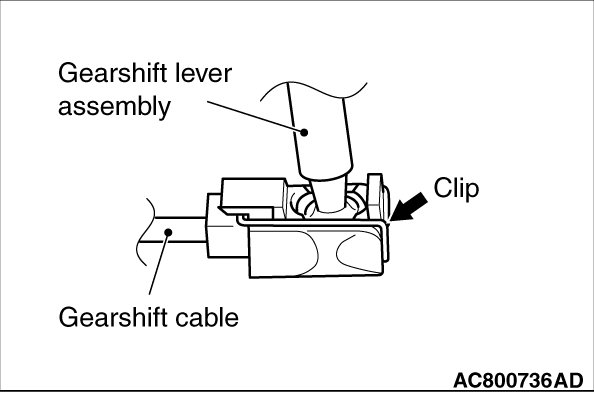 Gearshift lever assembly

Clip

Gearshift cable

AC800736AD