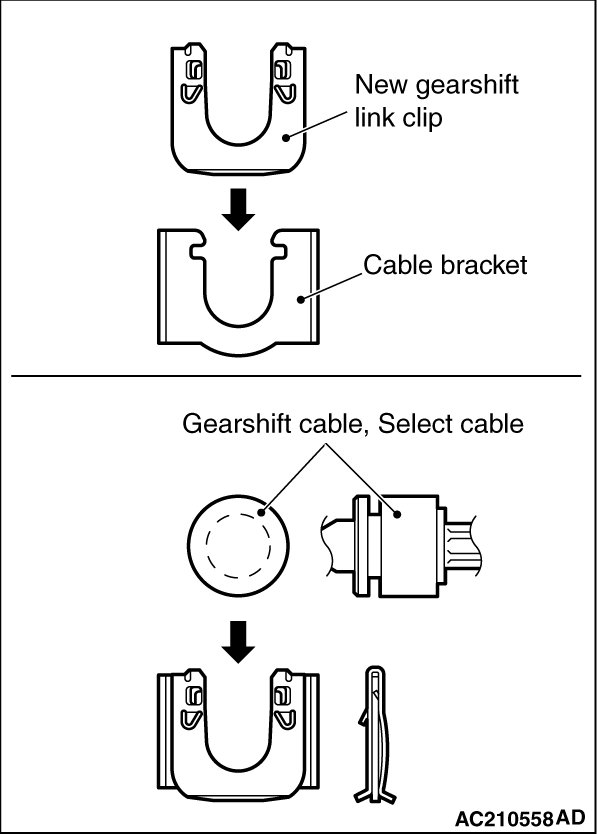 New gearshift link clip

Cable bracket

Gearshift cable, Select cable

AC210558AD