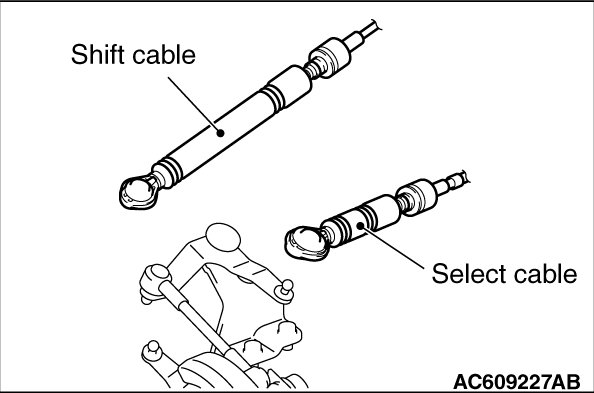 Shift cable

Select cable

AC609227AB