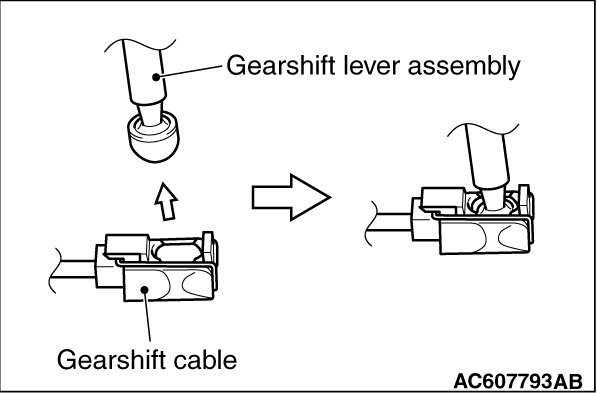 Gearshift lever assembly

Gearshift cable

AC607793AB