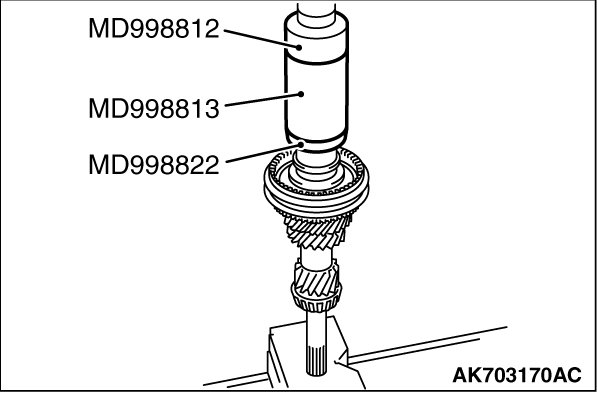 MD998812
MD998813
MD998822
AK703170AC